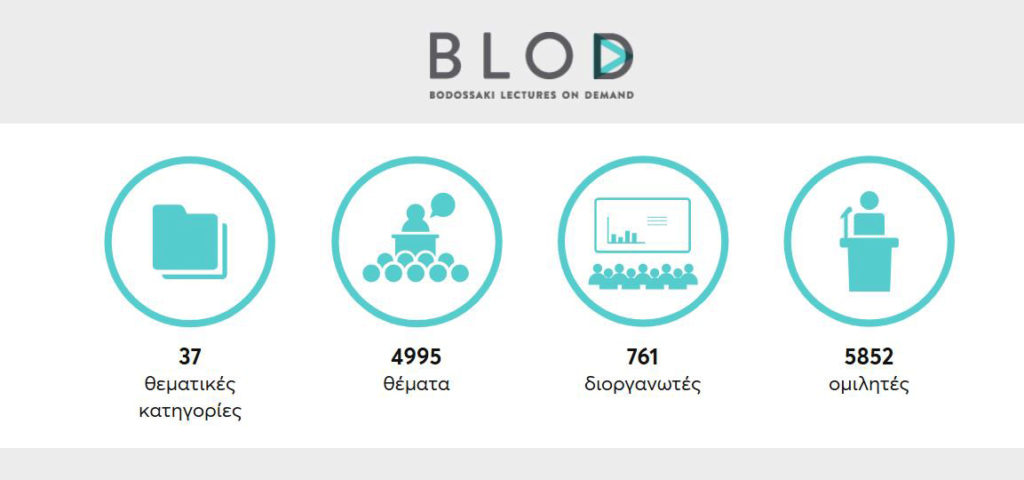 BLOD
BODOSSAKI LECTURES ON DEMAND

37
θεματικές κατηγορίες

4995
θέματα

761
διοργανωτές

5852
ομιλητές